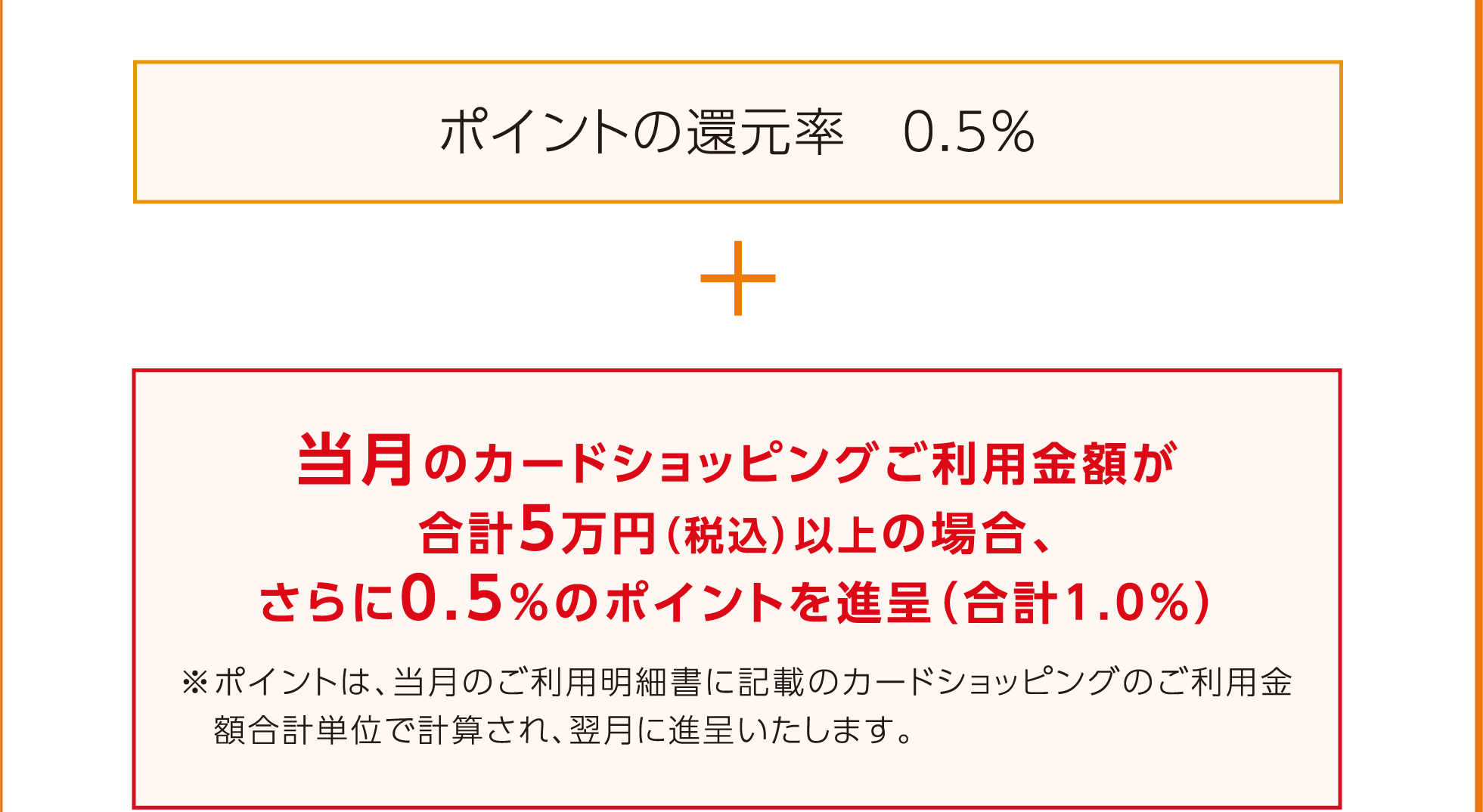 ポイントの還元率　0.5%

＋

当月のカードショッピングご利用金額が
合計5万円（税込）以上の場合、
さらに0.5%のポイントを進呈（合計1.0%）

※ポイントは、当月のご利用明細書に記載のカードショッピングのご利用金額合計単位で計算され、翌月に進呈いたします。